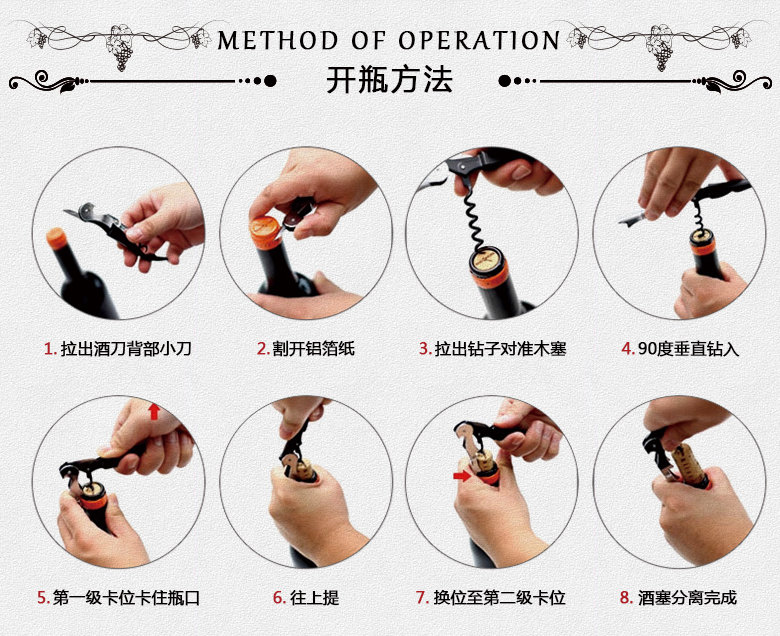 METHOD OF OPERATION
开瓶方法

1. 拉出酒刀背部小刀

2. 割开铝箔纸

3. 拉出钻子对准木塞

4. 90度垂直钻入

5. 第一级卡位卡住瓶口

6. 往上提

7. 换位至第二级卡位

8. 酒塞分离完成